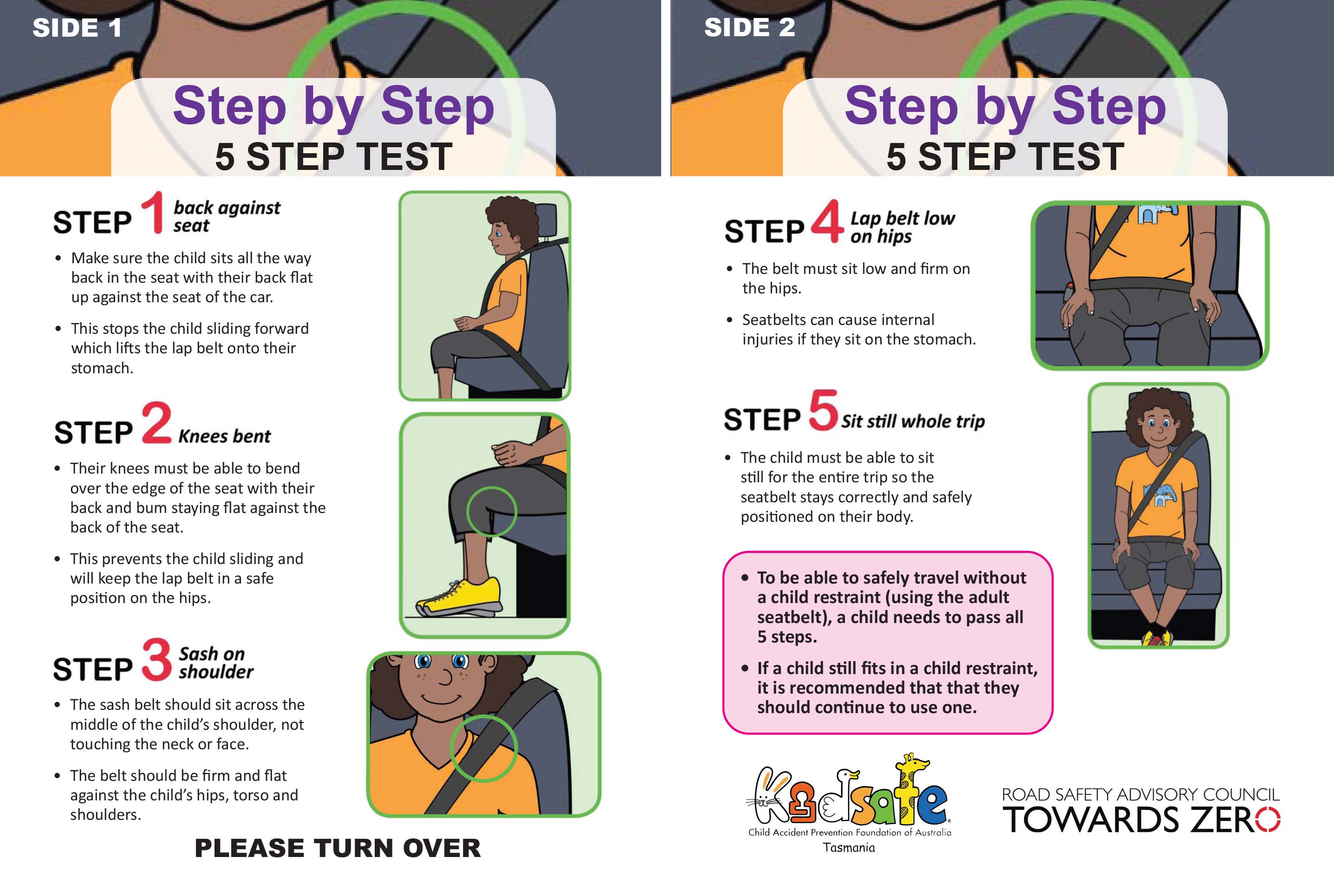 SIDE 1

Step by Step
5 STEP TEST

STEP 1 back against seat

• Make sure the child sits all the way back in the seat with their back flat up against the seat of the car.

• This stops the child sliding forward which lifts the lap belt onto their stomach.

STEP 2 Knees bent

• Their knees must be able to bend over the edge of the seat with their back and bum staying flat against the back of the seat.

• This prevents the child sliding and will keep the lap belt in a safe position on the hips.

STEP 3 Sash on shoulder

• The sash belt should sit across the middle of the child's shoulder, not touching the neck or face.

• The belt should be firm and flat against the child's hips, torso and shoulders.

PLEASE TURN OVER

SIDE 2

Step by Step
5 STEP TEST

STEP 4 Lap belt low on hips

• The belt must sit low and firm on the hips.

• Seatbelts can cause internal injuries if they sit on the stomach.

STEP 5 Sit still whole trip

• The child must be able to sit still for the entire trip so the seatbelt stays correctly and safely positioned on their body.

• To be able to safely travel without a child restraint (using the adult seatbelt), a child needs to pass all 5 steps.

• If a child still fits in a child restraint, it is recommended that that they should continue to use one.

Kidsafe
Child Accident Prevention Foundation of Australia
Tasmania

ROAD SAFETY ADVISORY COUNCIL
TOWARDS ZERO