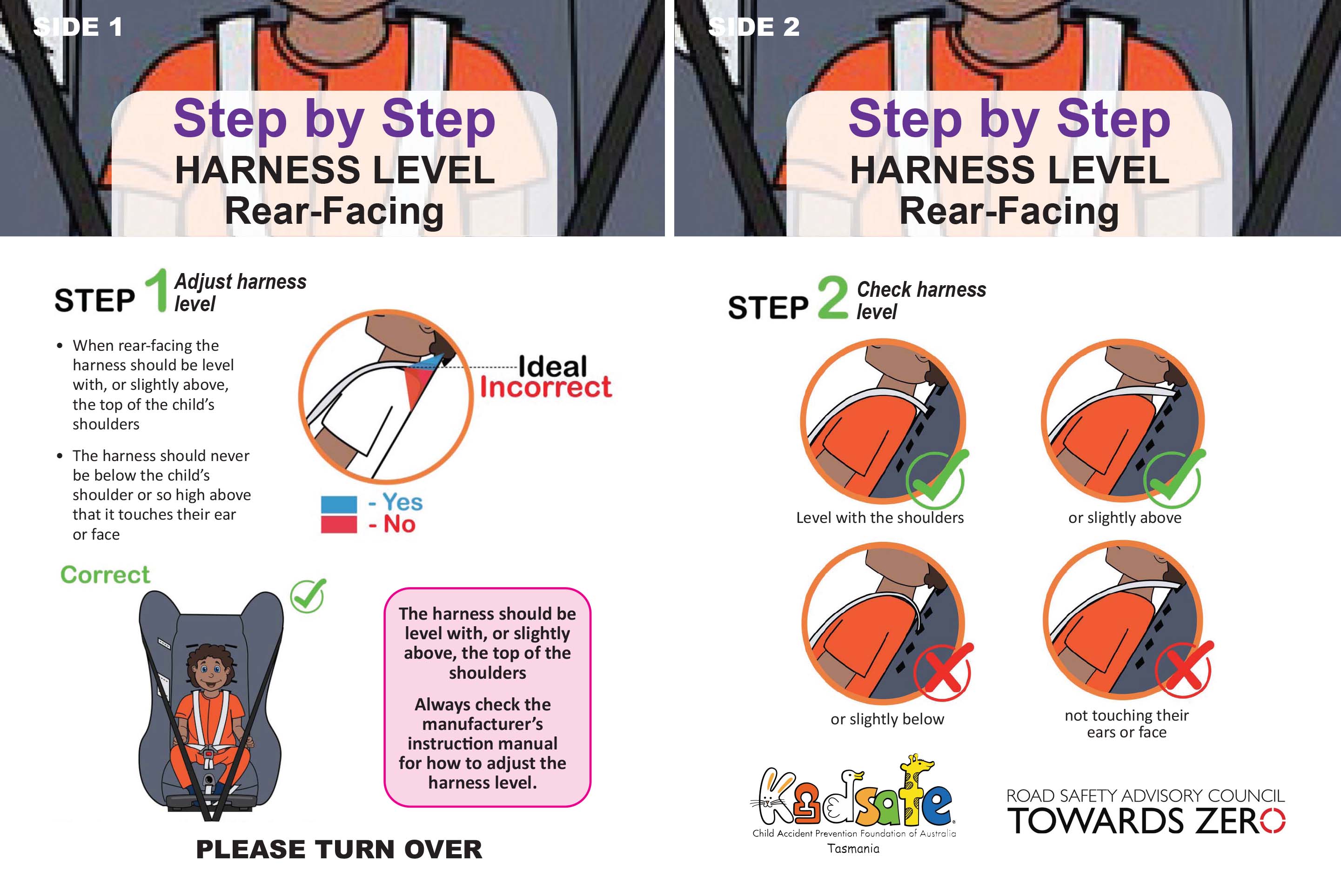 SIDE 1

Step by Step
HARNESS LEVEL
Rear-Facing

STEP 1 Adjust harness level

• When rear-facing the harness should be level with, or slightly above, the top of the child's shoulders

• The harness should never be below the child's shoulder or so high above that it touches their ear or face

Ideal
Incorrect

- Yes
- No

Correct

The harness should be level with, or slightly above, the top of the shoulders

Always check the manufacturer's instruction manual for how to adjust the harness level.

PLEASE TURN OVER

SIDE 2

Step by Step
HARNESS LEVEL
Rear-Facing

STEP 2 Check harness level

Level with the shoulders

or slightly above

or slightly below

not touching their ears or face

Kidsafe
Child Accident Prevention Foundation of Australia
Tasmania

ROAD SAFETY ADVISORY COUNCIL
TOWARDS ZERO